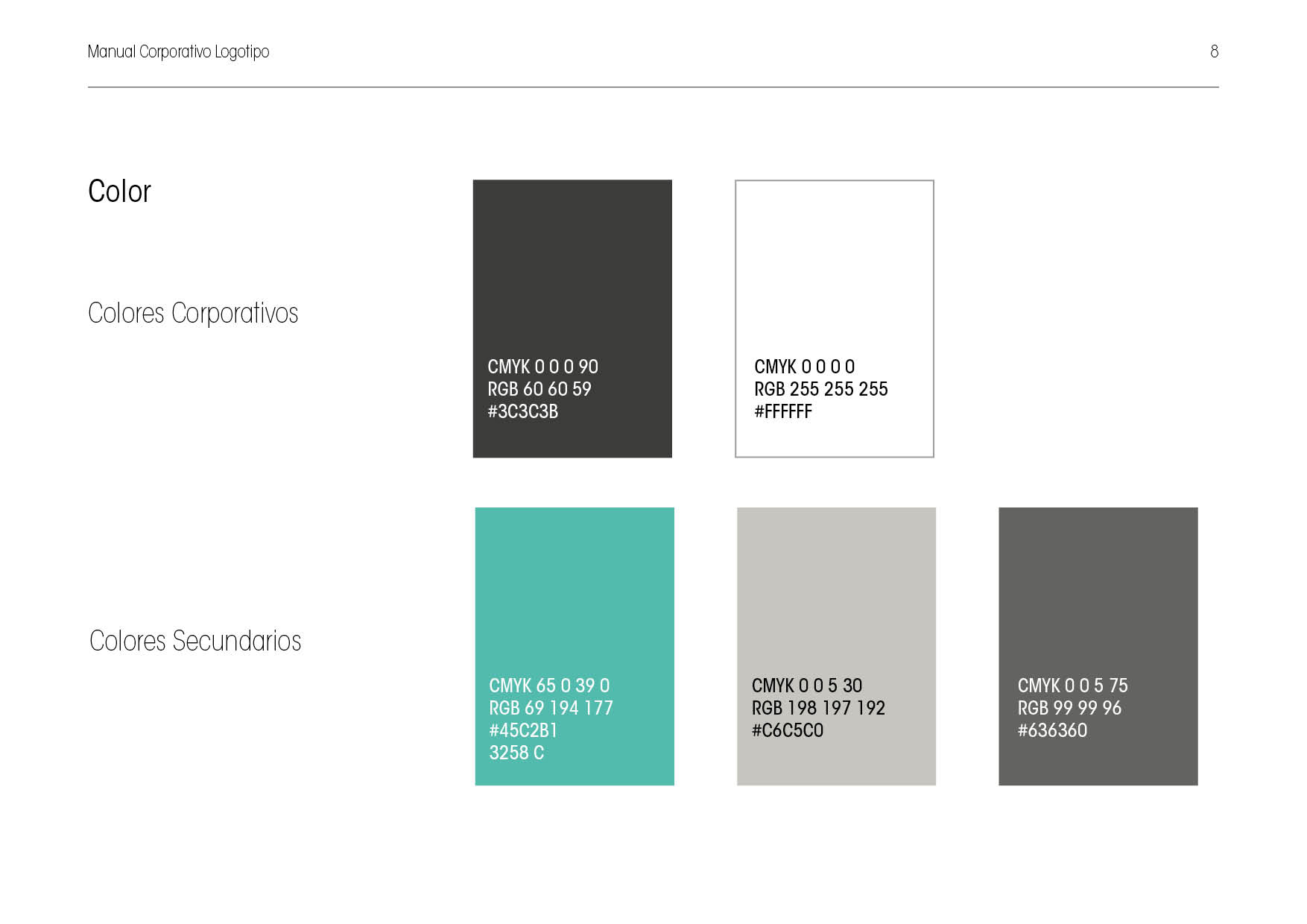 Manual Corporativo Logotipo

8

Color

Colores Corporativos

CMYK 0 0 0 90
RGB 60 60 59
#3C3C3B

CMYK 0 0 0 0
RGB 255 255 255
#FFFFFF

Colores Secundarios

CMYK 65 0 39 0
RGB 69 194 177
#45C2B1
3258 C

CMYK 0 0 5 30
RGB 198 197 192
#C6C5C0

CMYK 0 0 5 75
RGB 99 99 96
#636360